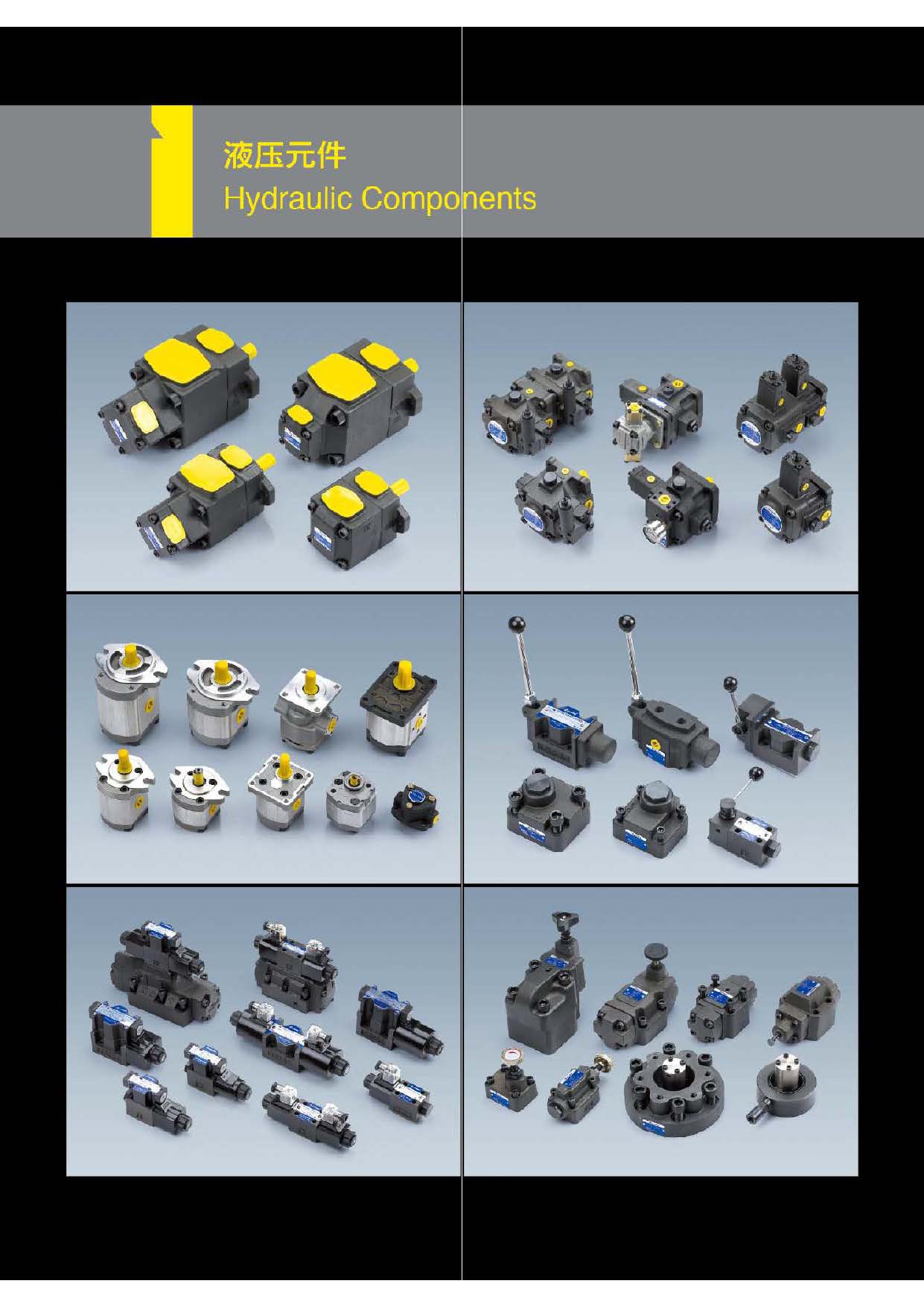 液压元件
Hydraulic Components